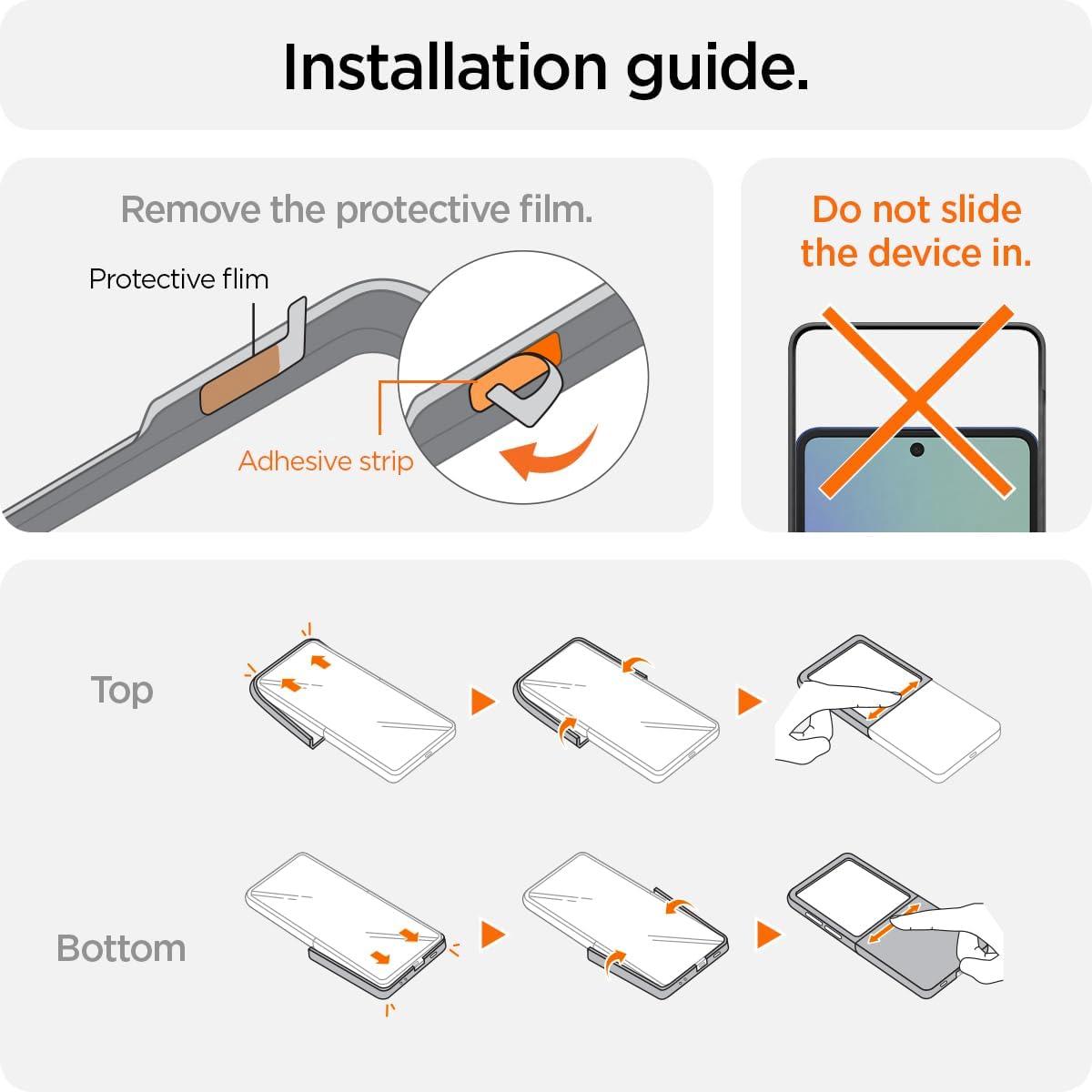 Installation guide.

Remove the protective film.

Protective flim

Adhesive strip

Do not slide the device in.

Top

Bottom