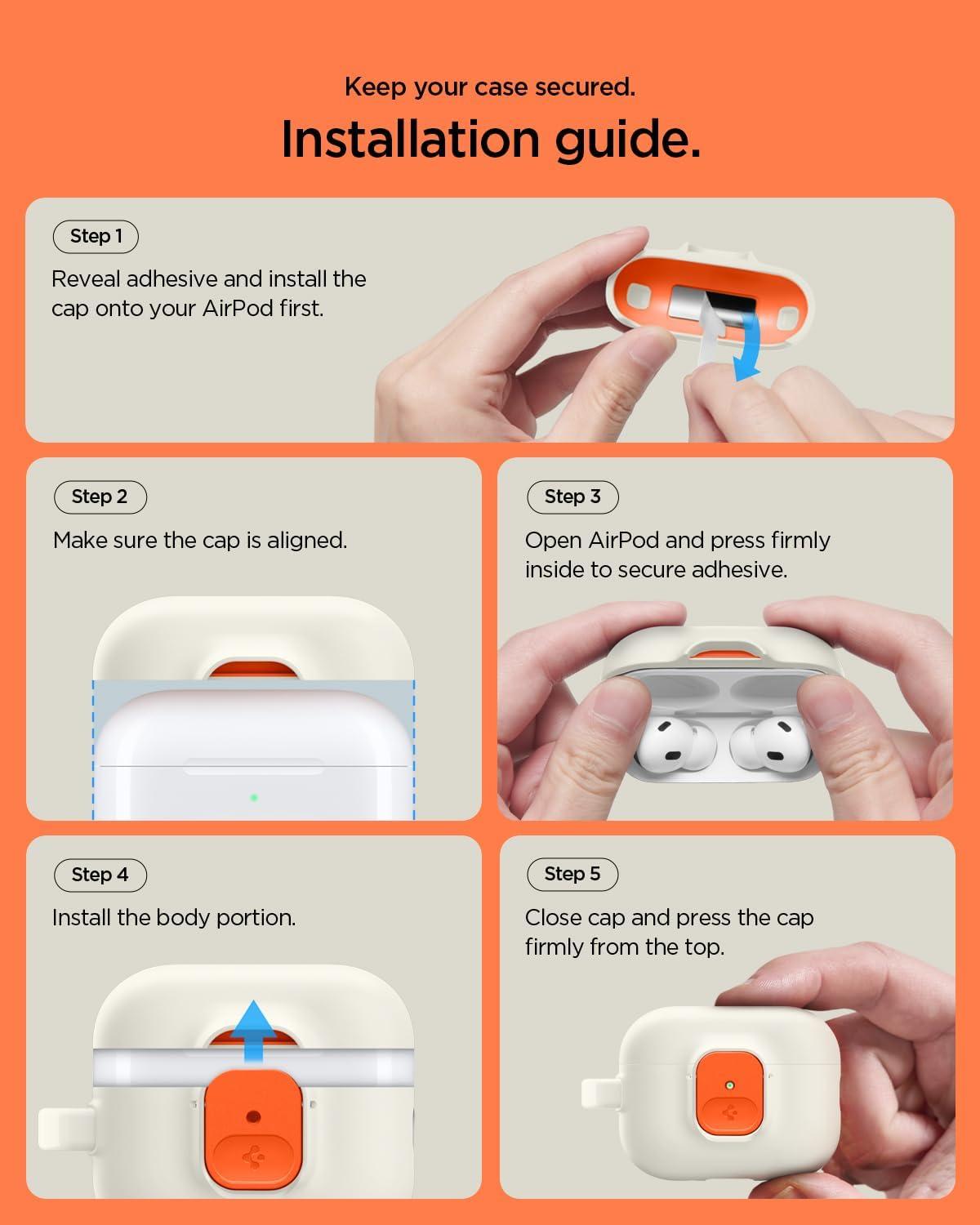 Keep your case secured.

Installation guide.

Step 1

Reveal adhesive and install the cap onto your AirPod first.

Step 2

Make sure the cap is aligned.

Step 3

Open AirPod and press firmly inside to secure adhesive.

Step 4

Install the body portion.

Step 5

Close cap and press the cap firmly from the top.