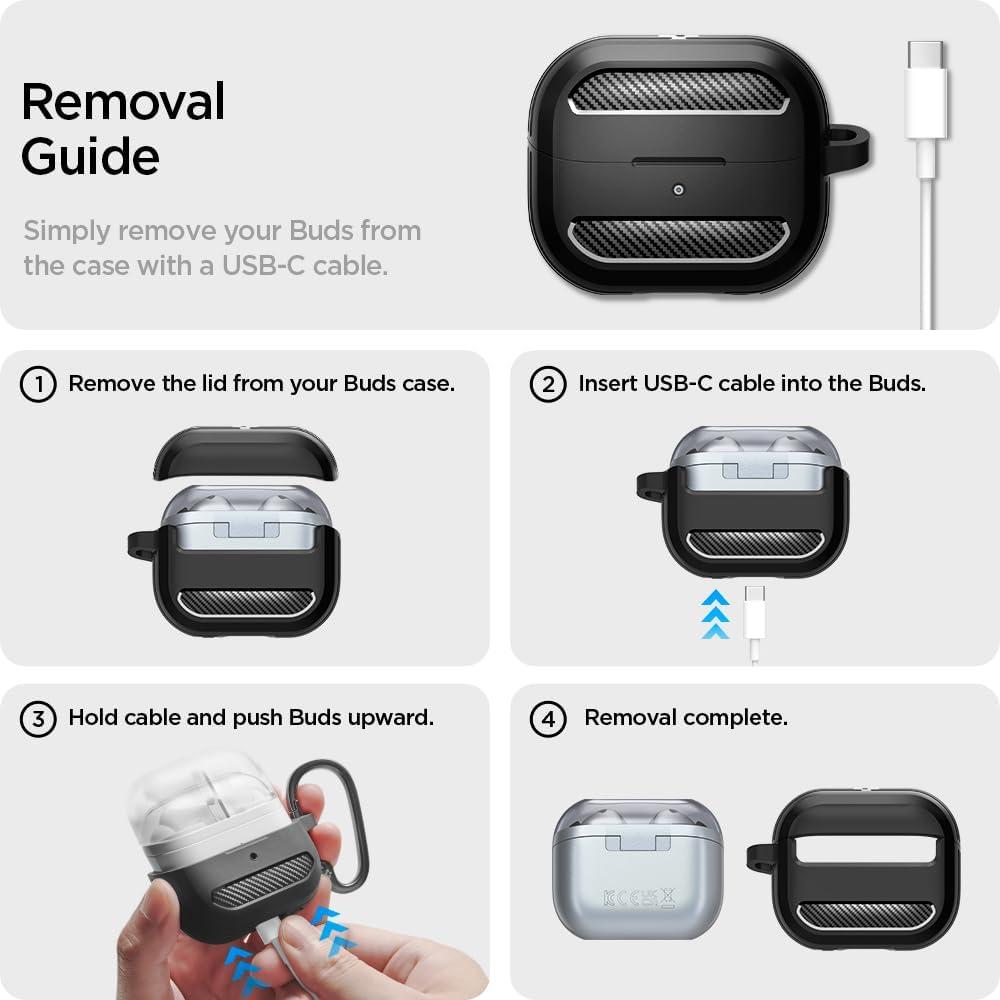 Removal Guide

Simply remove your Buds from the case with a USB-C cable.

1 Remove the lid from your Buds case.

2 Insert USB-C cable into the Buds.

3 Hold cable and push Buds upward.

4 Removal complete.