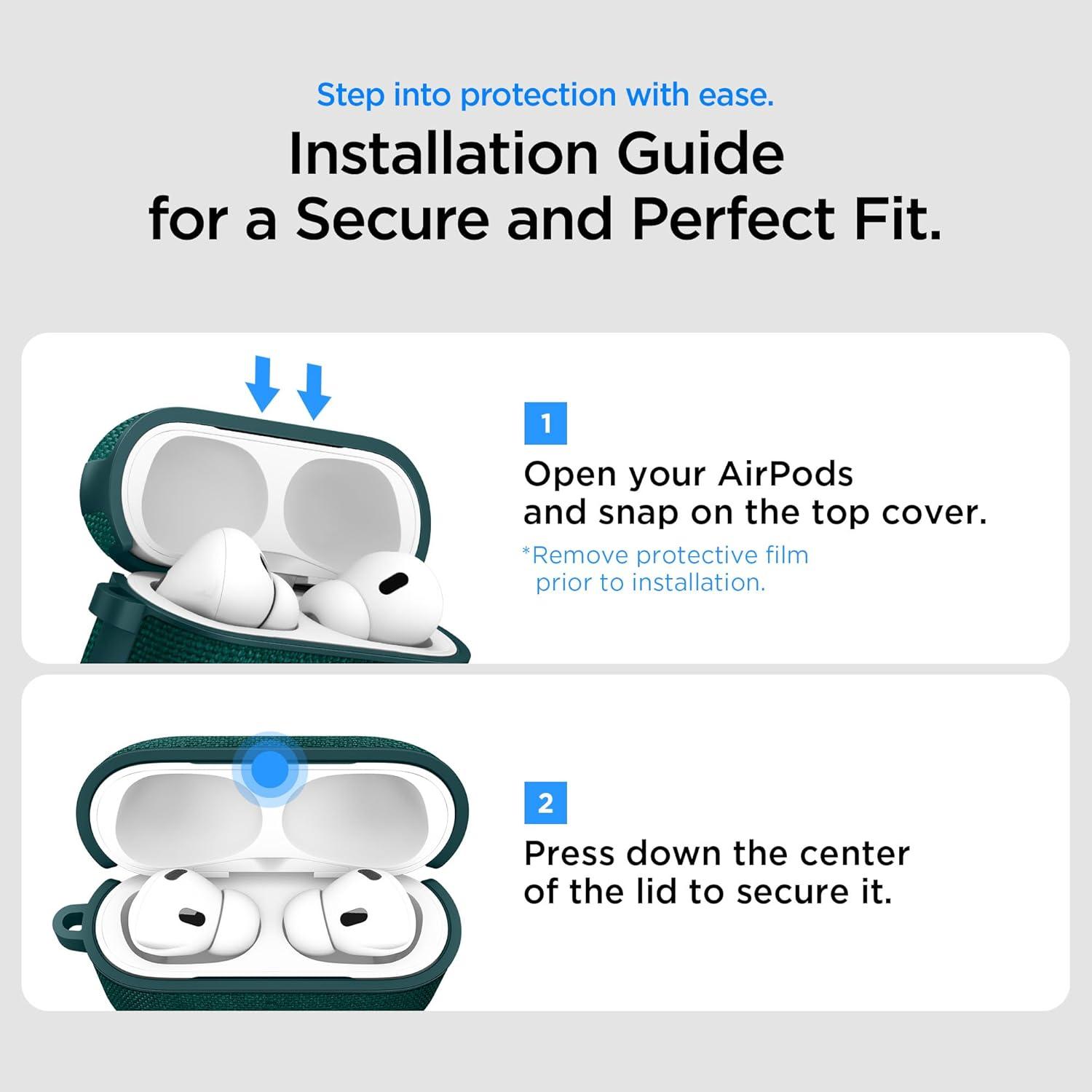 Step into protection with ease.

Installation Guide for a Secure and Perfect Fit.

1

Open your AirPods and snap on the top cover.

*Remove protective film prior to installation.

2

Press down the center of the lid to secure it.