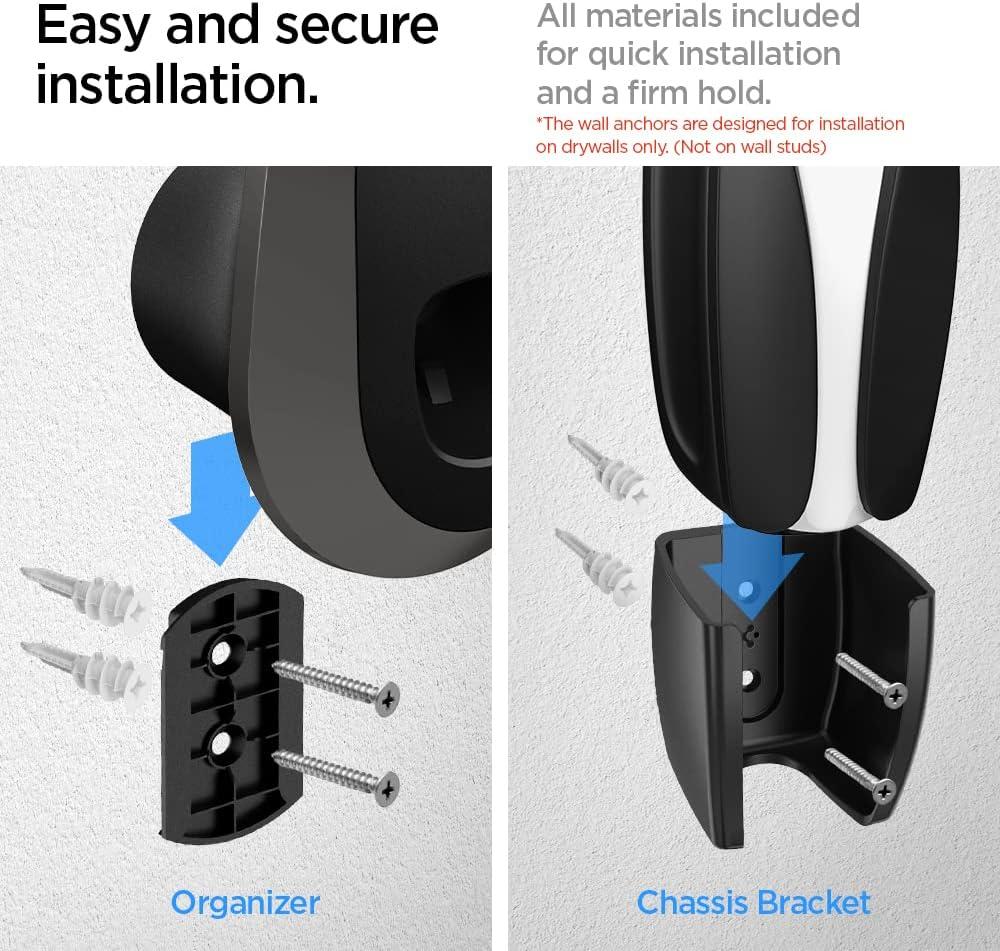 Easy and secure installation.

All materials included for quick installation and a firm hold.

*The wall anchors are designed for installation on drywalls only. (Not on wall studs)

Organizer

Chassis Bracket