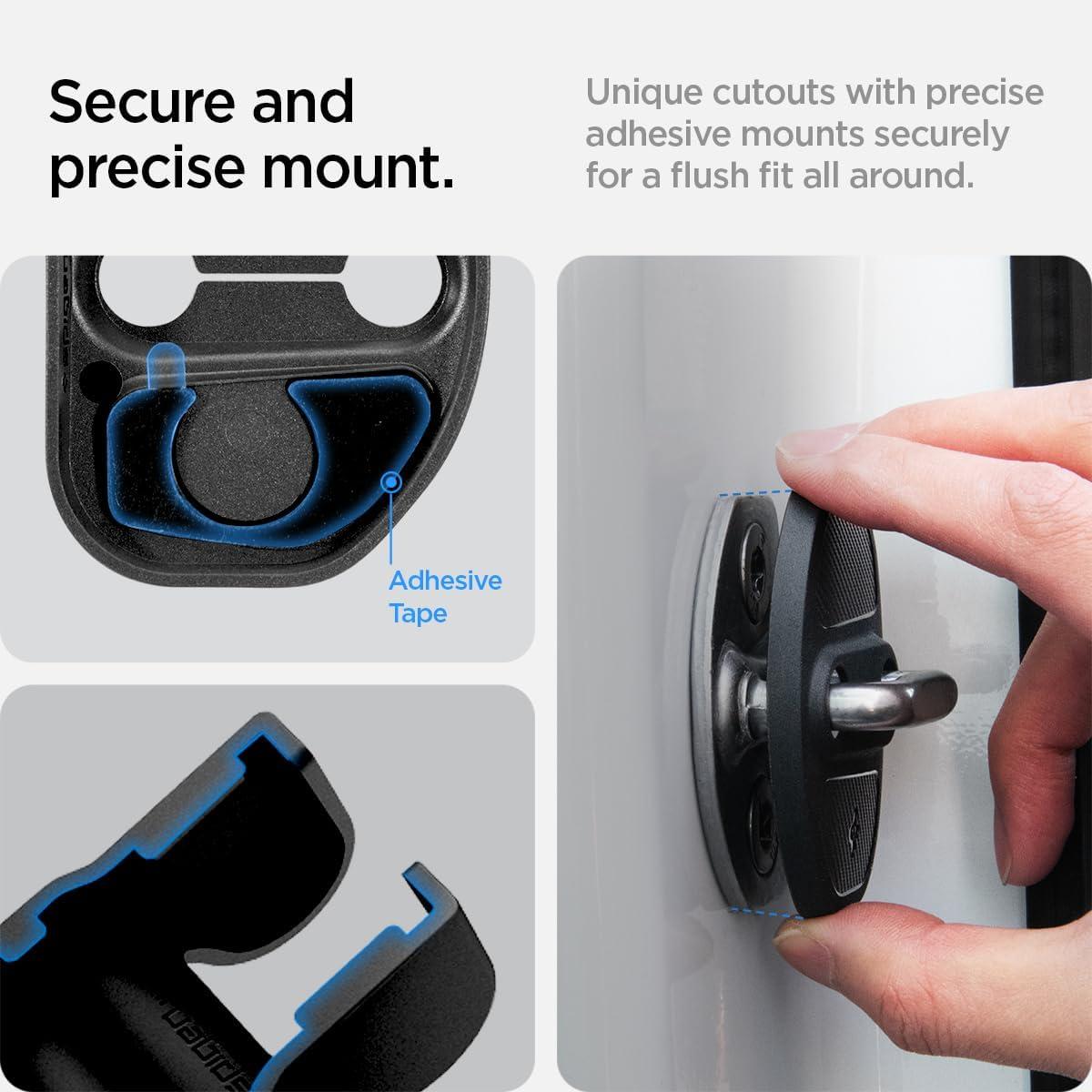 Secure and precise mount.

Unique cutouts with precise adhesive mounts securely for a flush fit all around.

Adhesive Tape