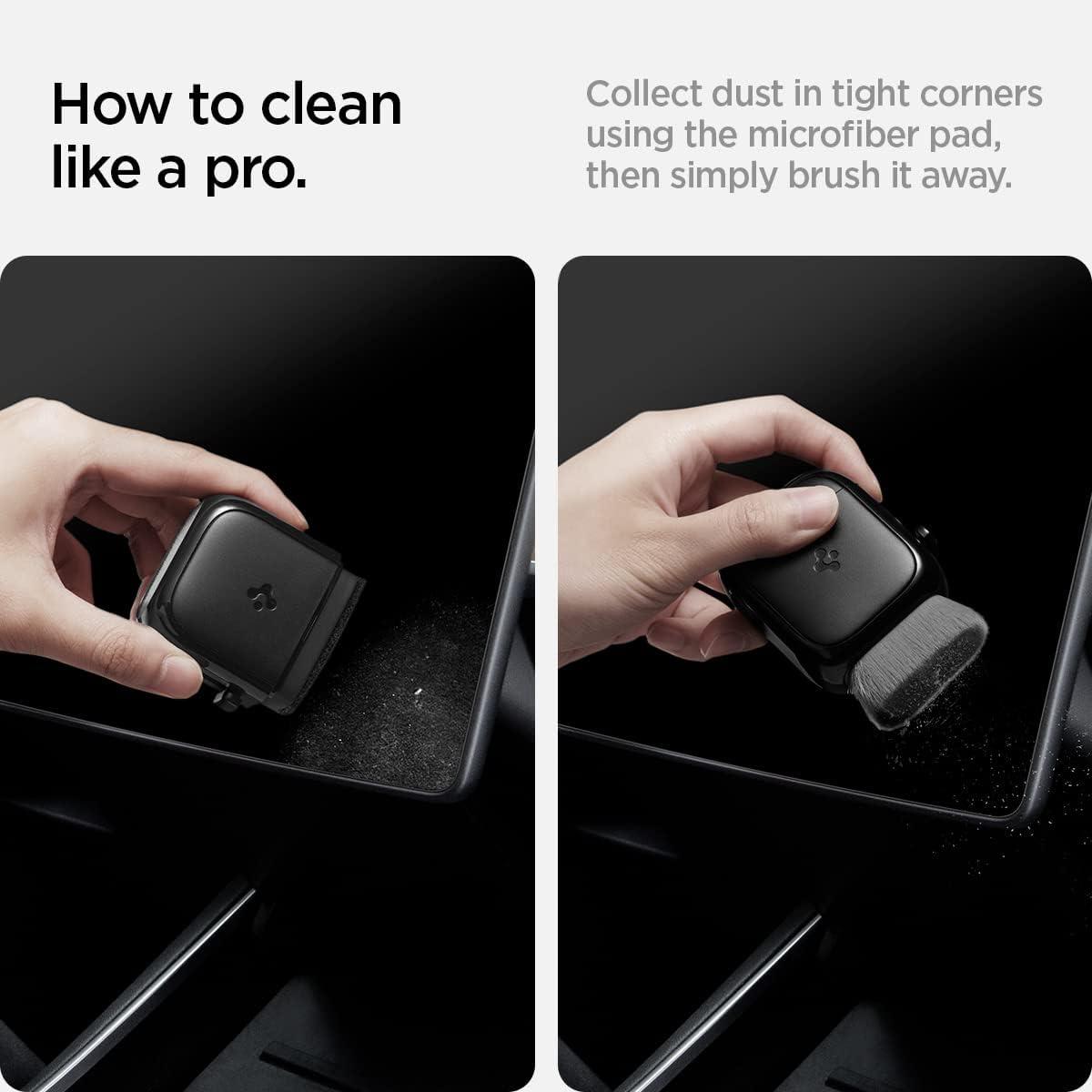 How to clean like a pro.

Collect dust in tight corners using the microfiber pad, then simply brush it away.