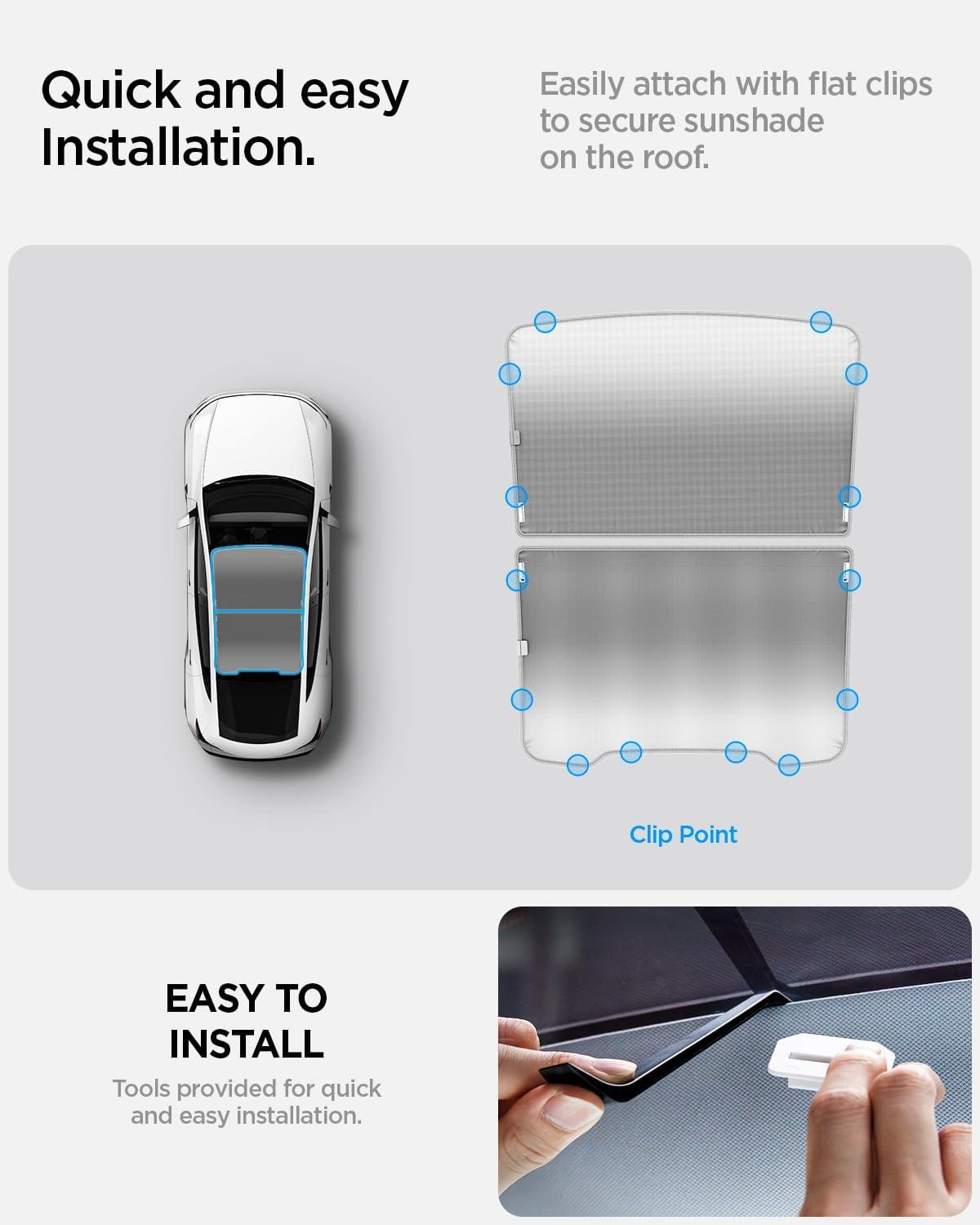 Quick and easy Installation.

Easily attach with flat clips to secure sunshade on the roof.

Clip Point

EASY TO INSTALL

Tools provided for quick and easy installation.