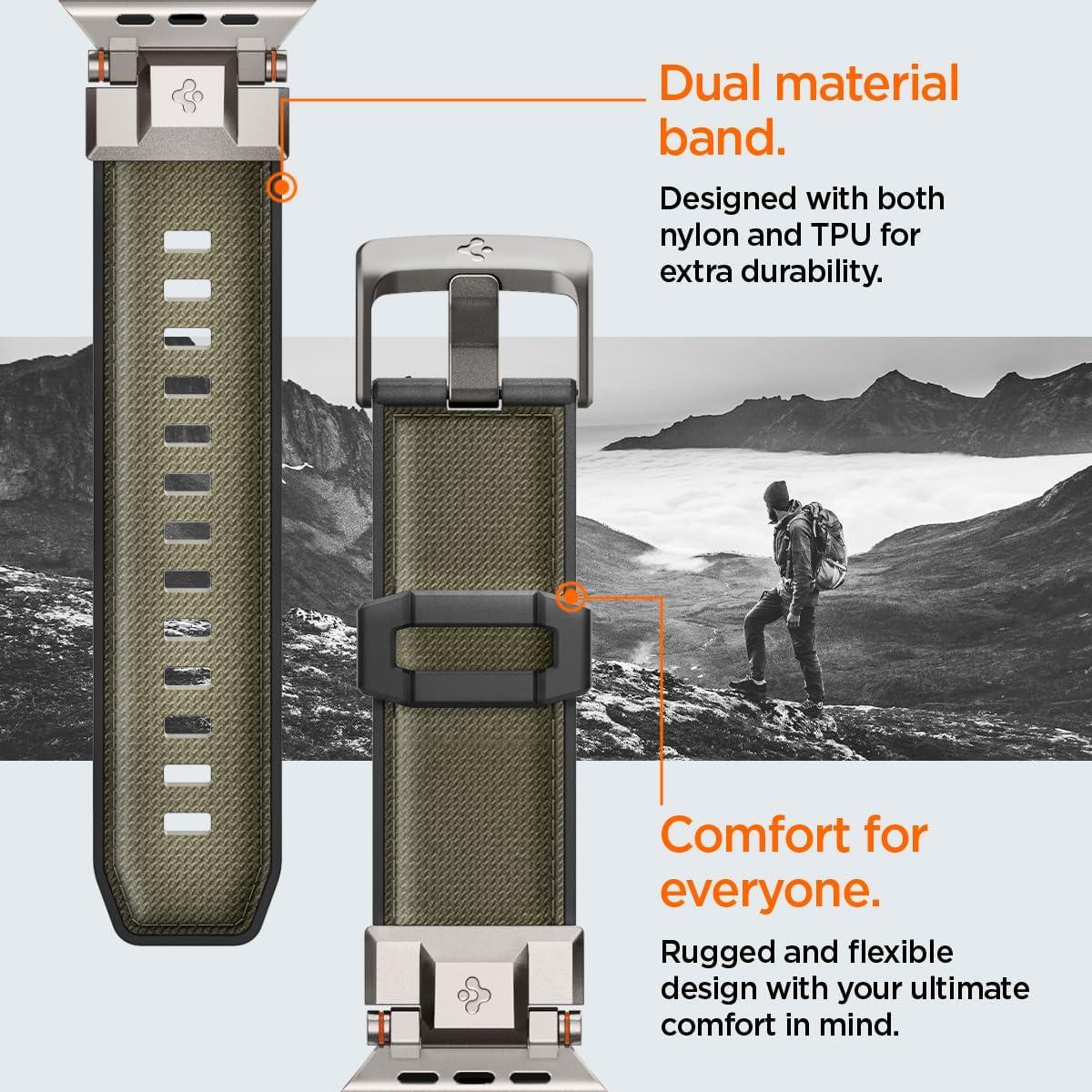 Dual material band.

Designed with both nylon and TPU for extra durability.

Comfort for everyone.

Rugged and flexible design with your ultimate comfort in mind.