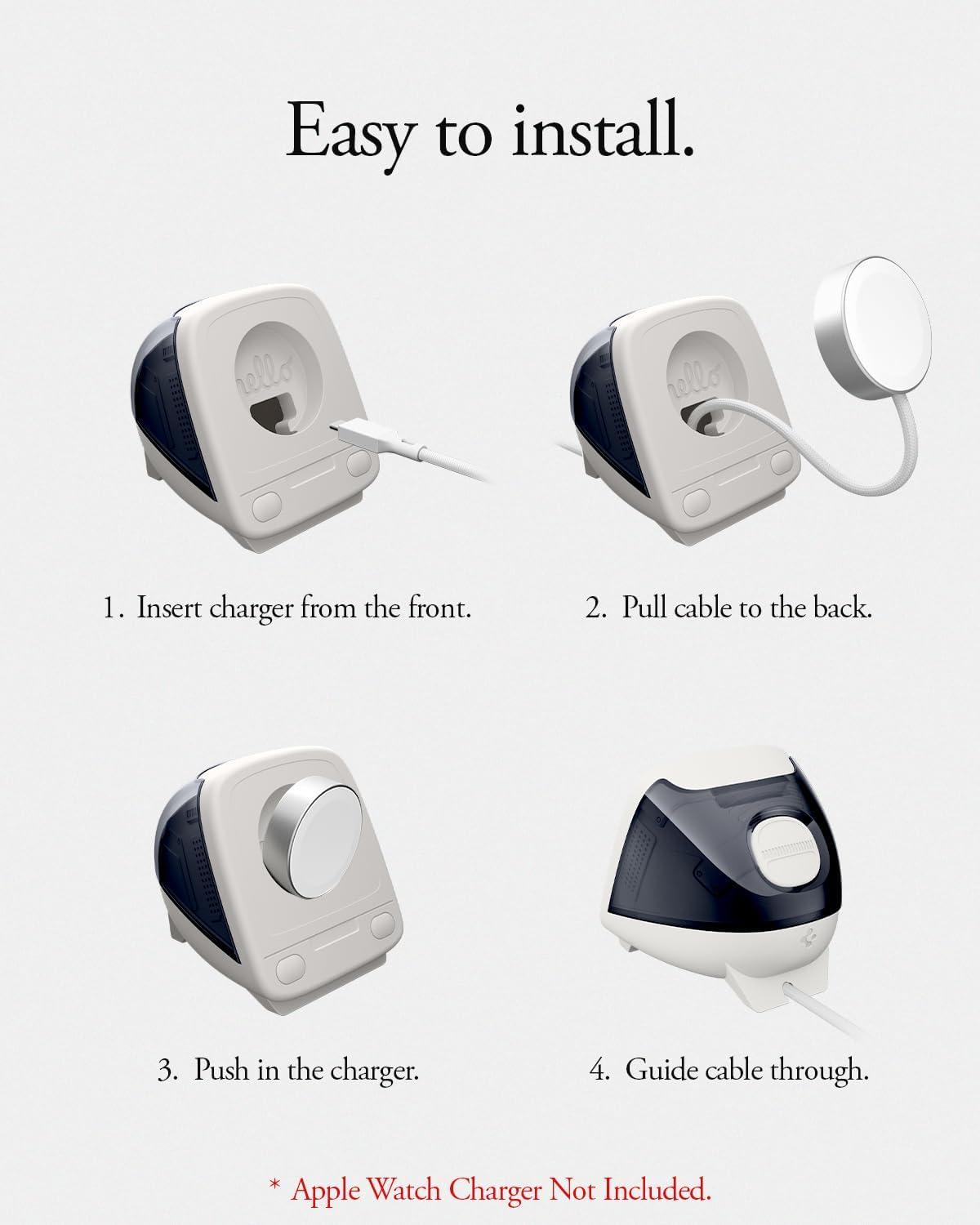 Easy to install.

hello

1. Insert charger from the front.

hello

2. Pull cable to the back.

3. Push in the charger.

4. Guide cable through.

* Apple Watch Charger Not Included.