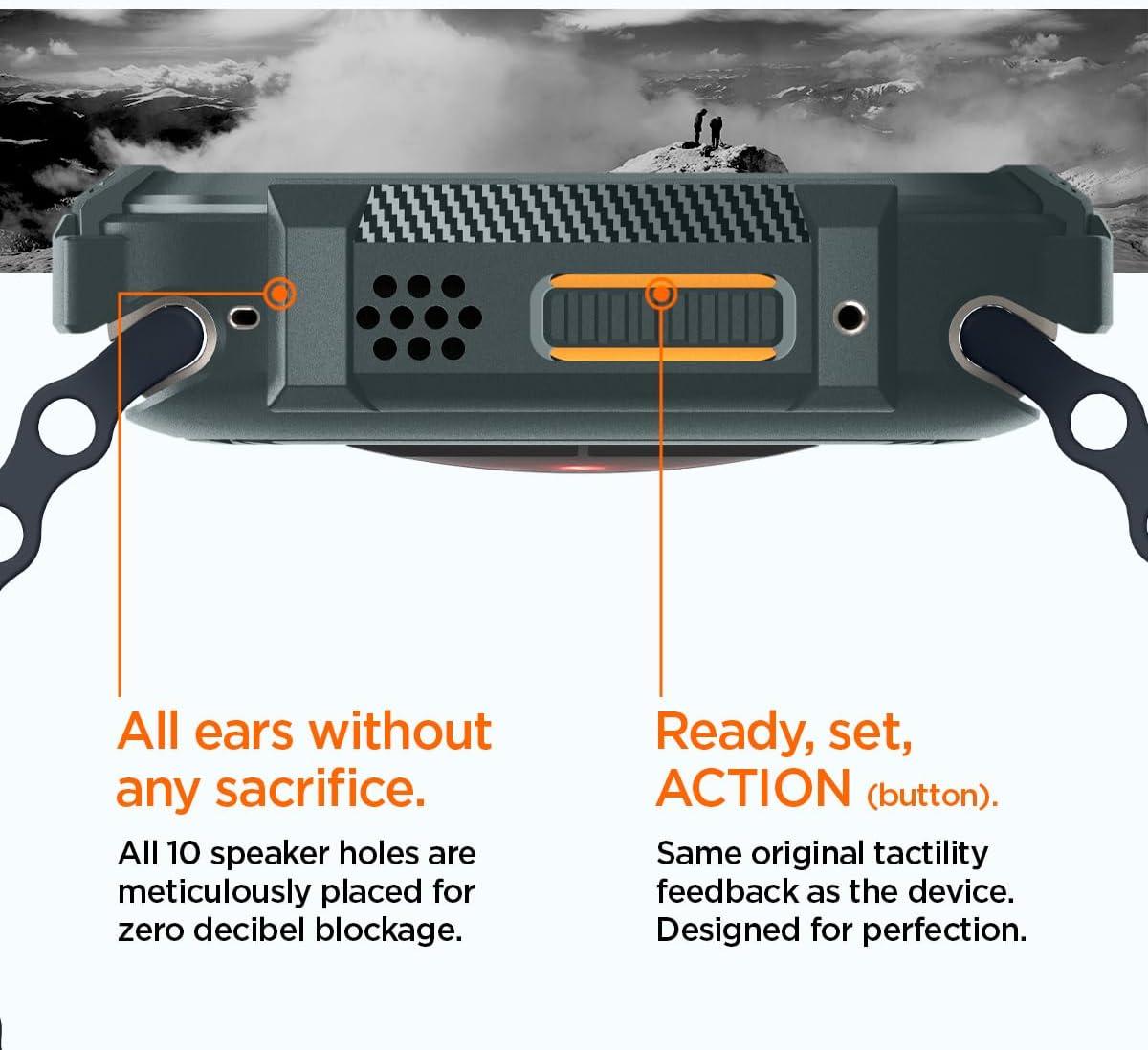 All ears without any sacrifice.

All 10 speaker holes are meticulously placed for zero decibel blockage.

Ready, set, ACTION (button).

Same original tactility feedback as the device. Designed for perfection.