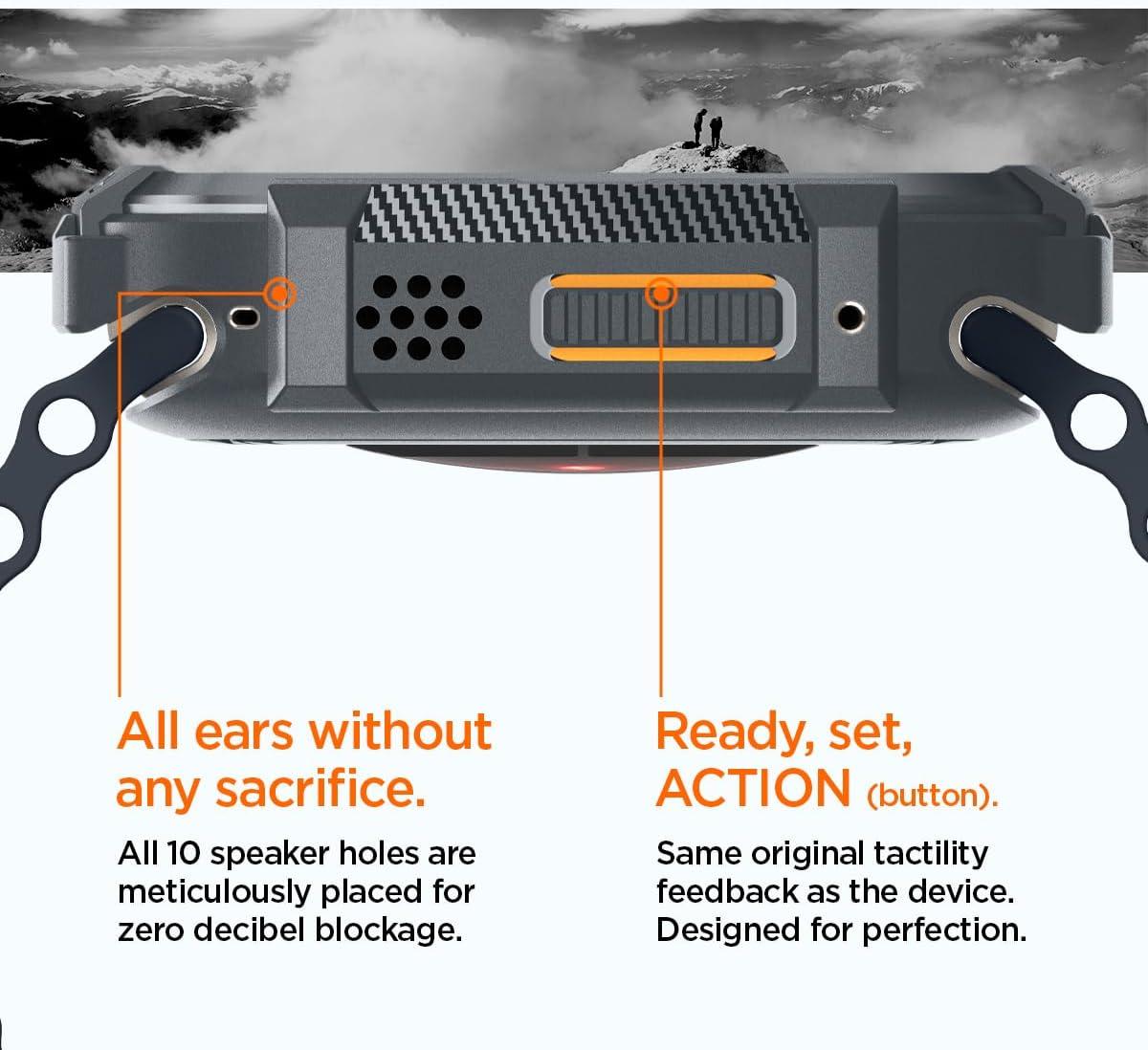 All ears without any sacrifice.

All 10 speaker holes are meticulously placed for zero decibel blockage.

Ready, set, ACTION (button).

Same original tactility feedback as the device. Designed for perfection.