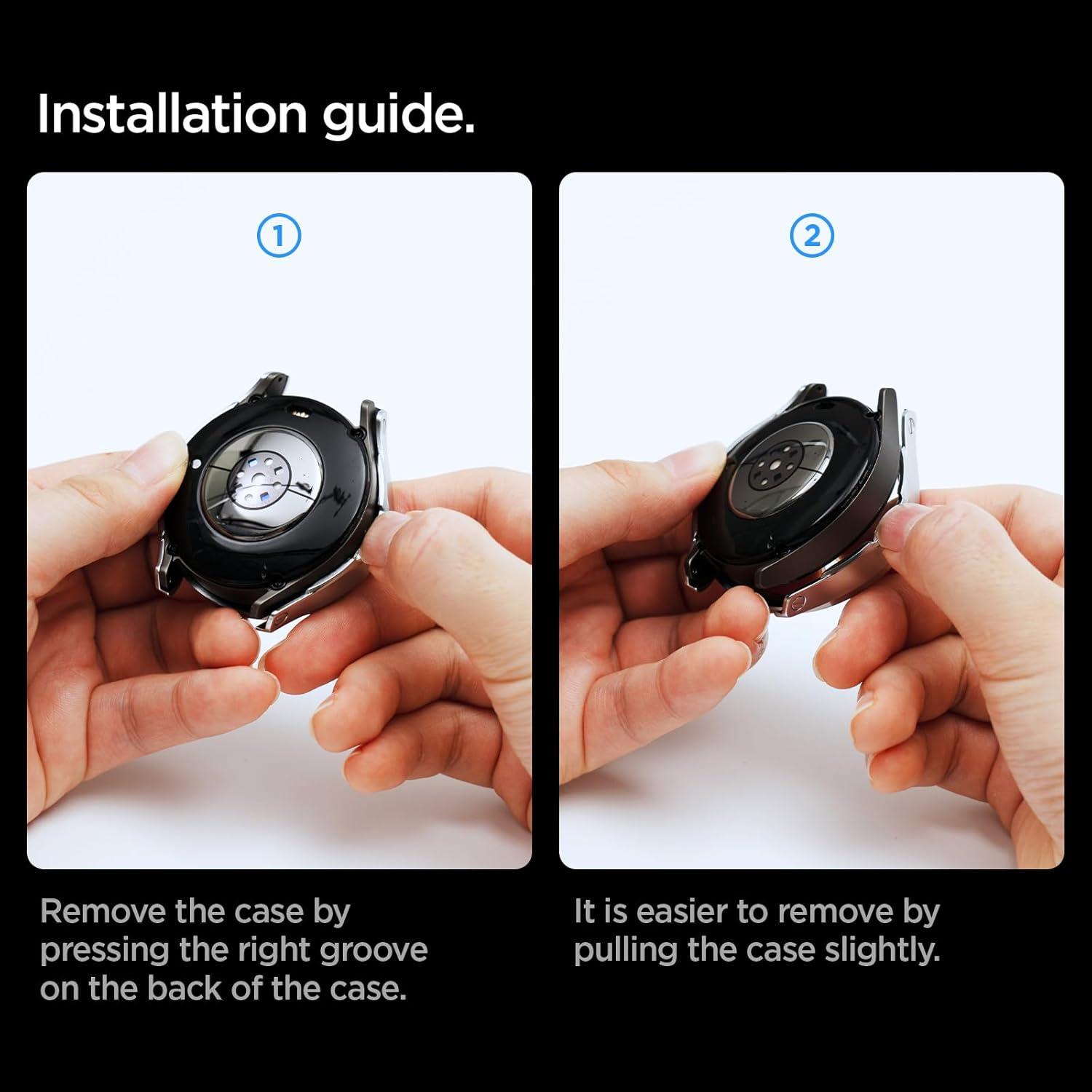 Installation guide.

1

Remove the case by pressing the right groove on the back of the case.

2

It is easier to remove by pulling the case slightly.