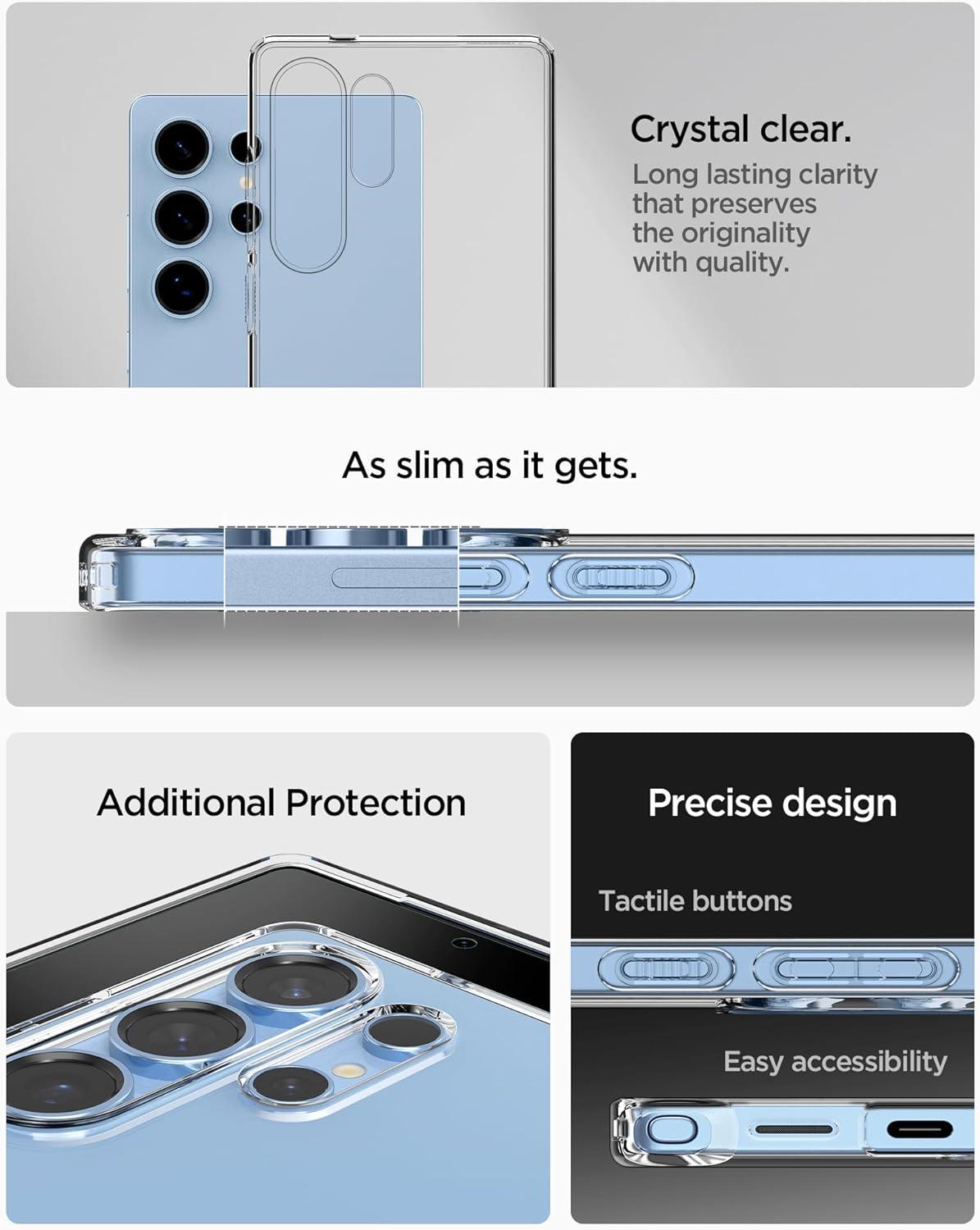 Crystal clear.

Long lasting clarity that preserves the originality with quality.

As slim as it gets.

Additional Protection

Precise design

Tactile buttons

Easy accessibility