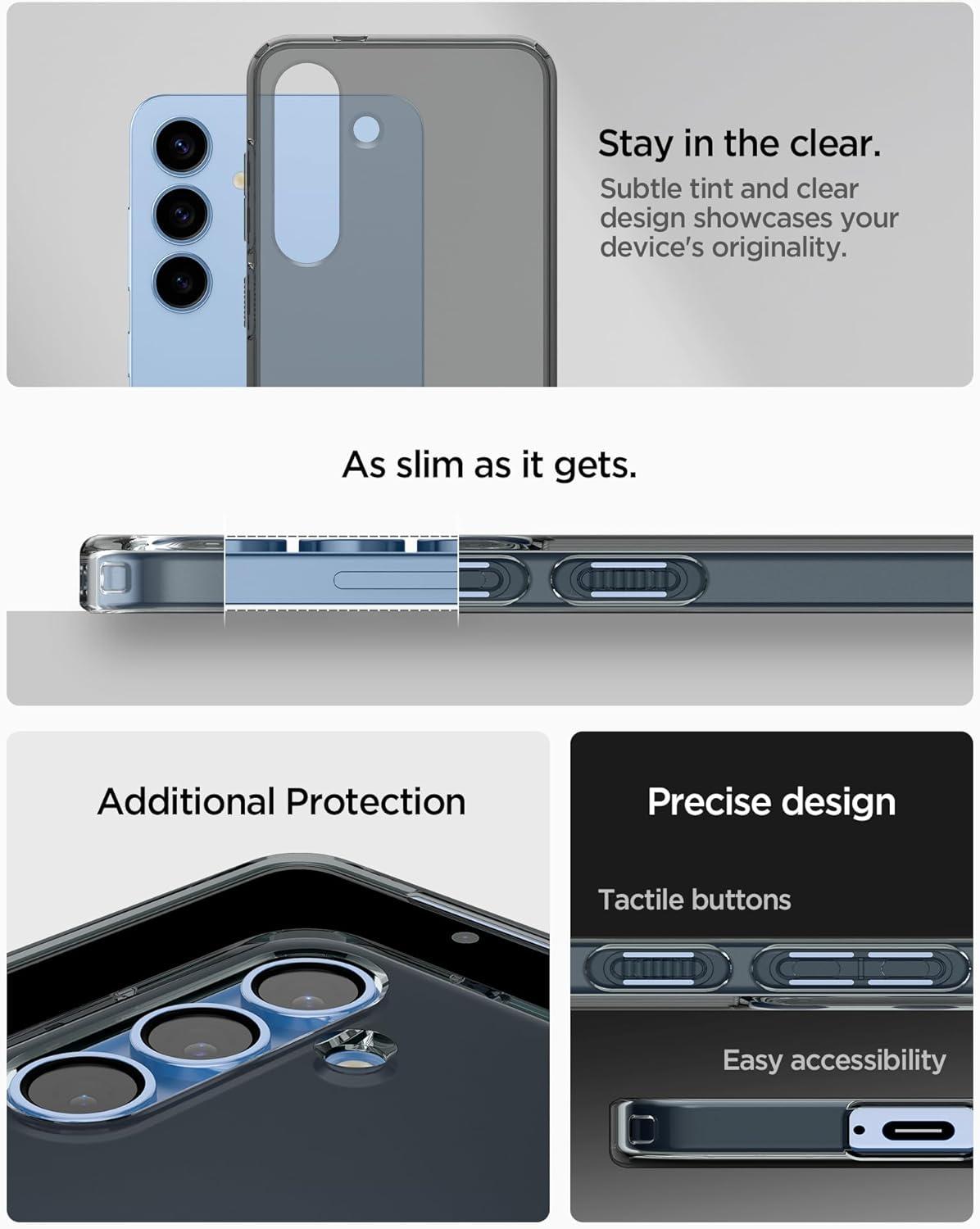 Stay in the clear.
Subtle tint and clear design showcases your device's originality.

As slim as it gets.

Additional Protection

Precise design

Tactile buttons

Easy accessibility