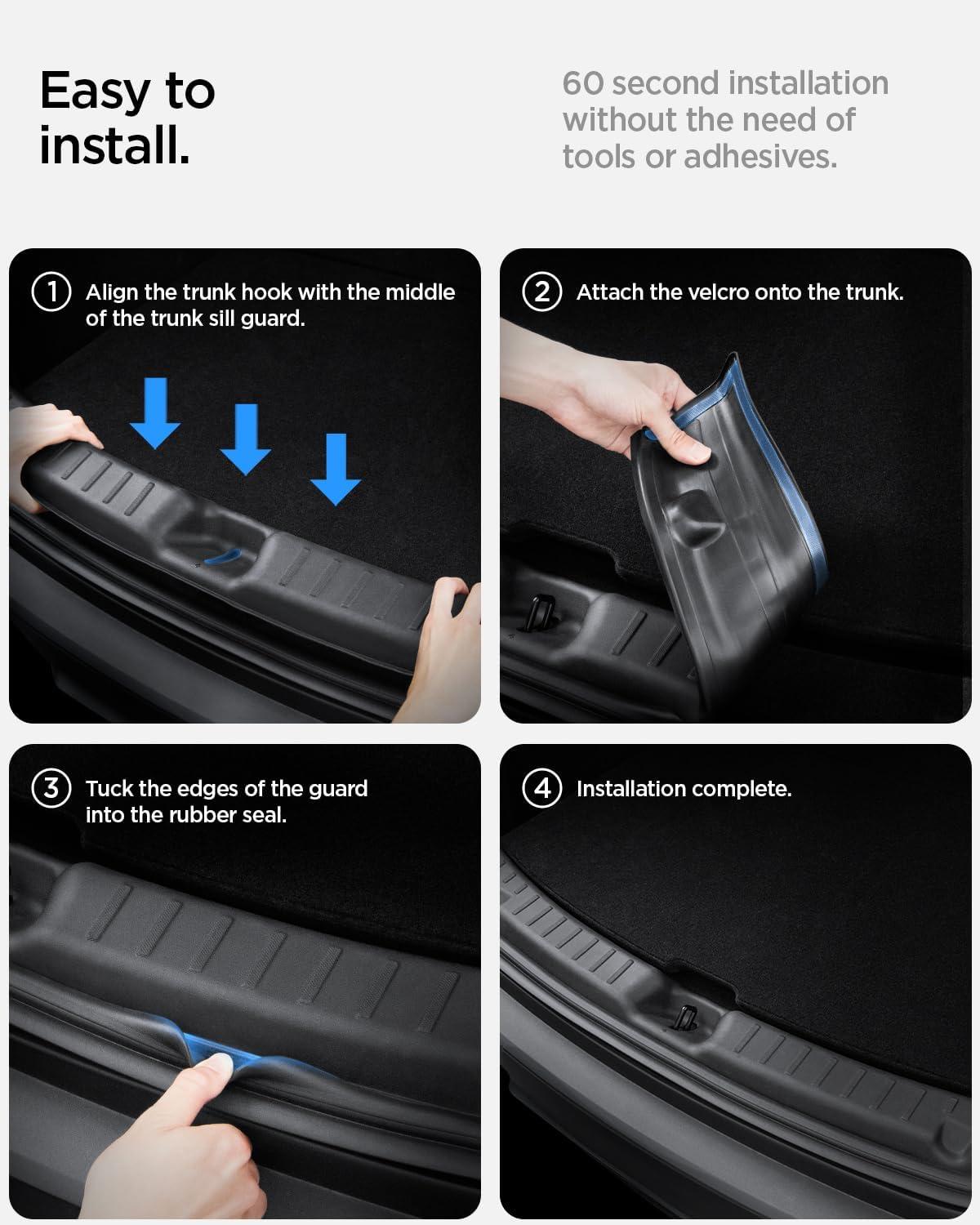 Easy to install.

60 second installation without the need of tools or adhesives.

① Align the trunk hook with the middle of the trunk sill guard.

② Attach the velcro onto the trunk.

③ Tuck the edges of the guard into the rubber seal.

④ Installation complete.