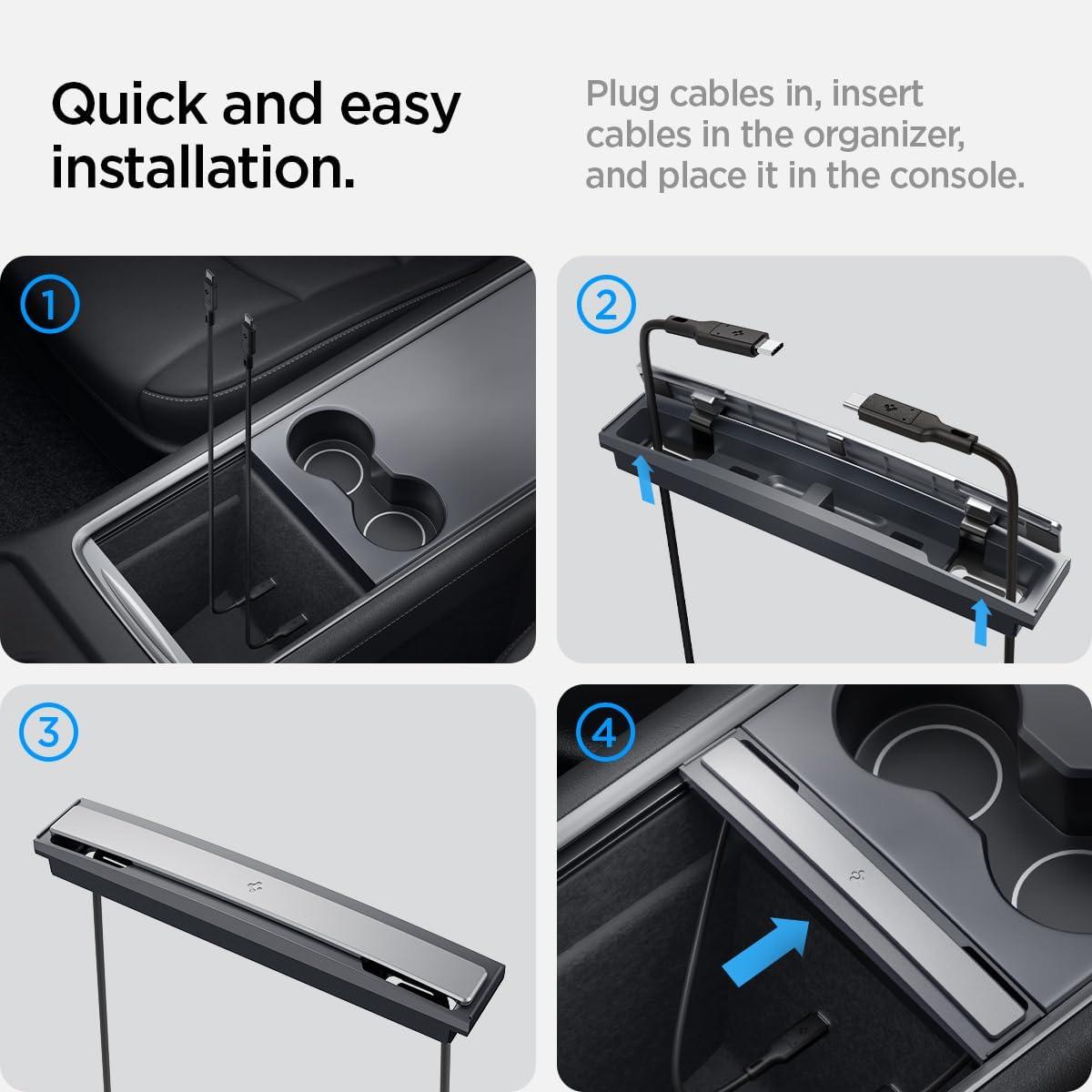 Quick and easy installation.

Plug cables in, insert cables in the organizer, and place it in the console.

1

2

3

4