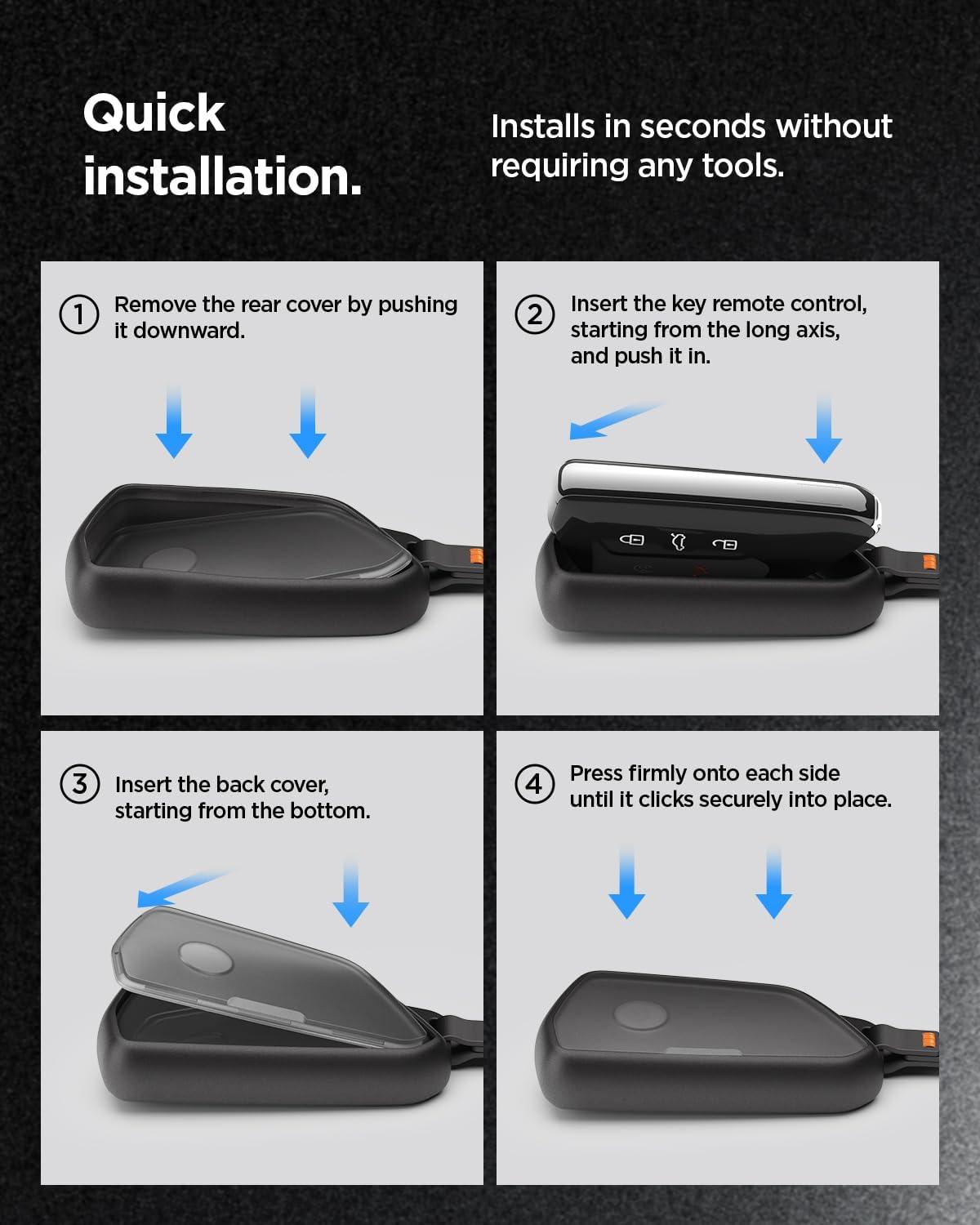 Quick installation.

Installs in seconds without requiring any tools.

① Remove the rear cover by pushing it downward.

② Insert the key remote control, starting from the long axis, and push it in.

③ Insert the back cover, starting from the bottom.

④ Press firmly onto each side until it clicks securely into place.