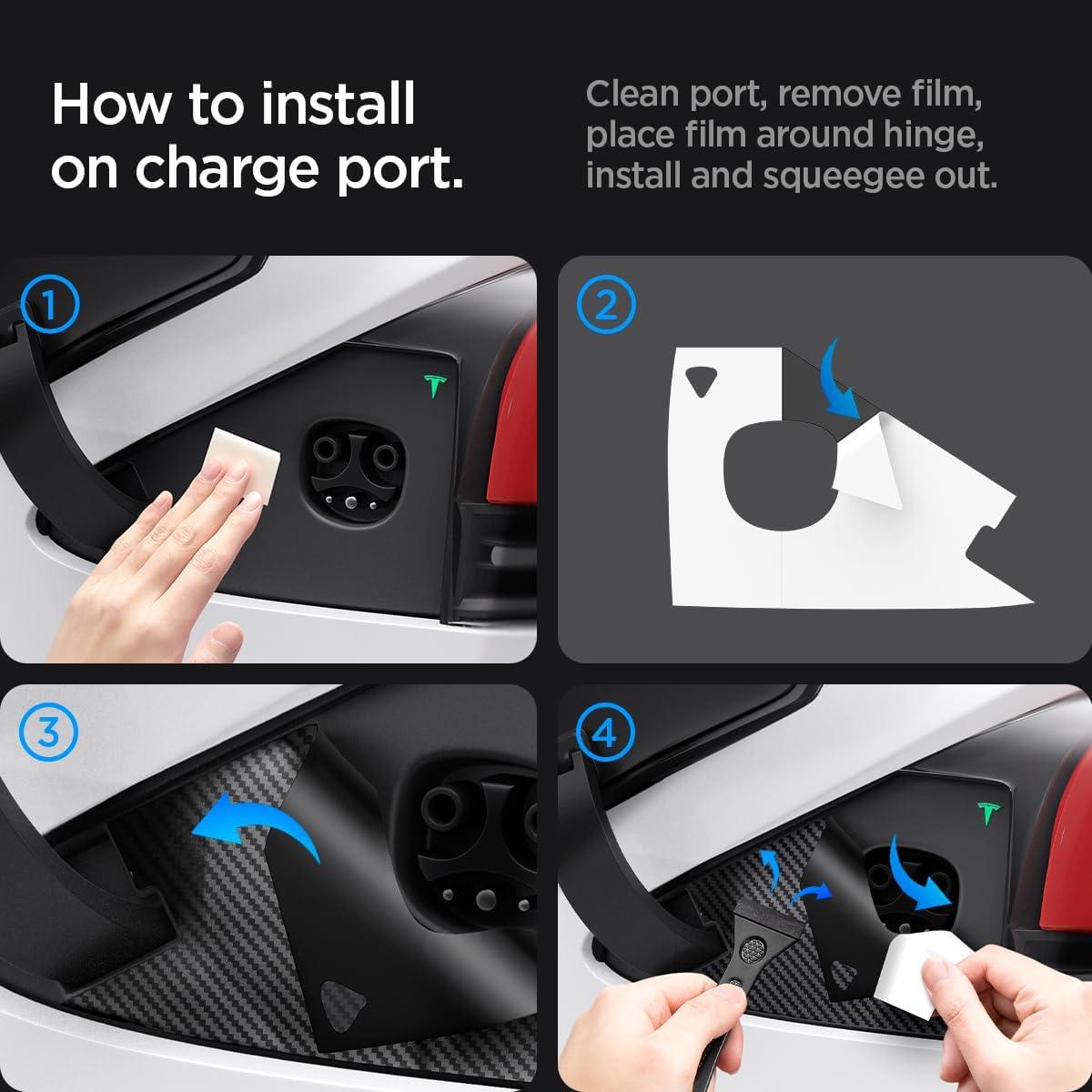 How to install on charge port.

Clean port, remove film, place film around hinge, install and squeegee out.

1

2

3

4