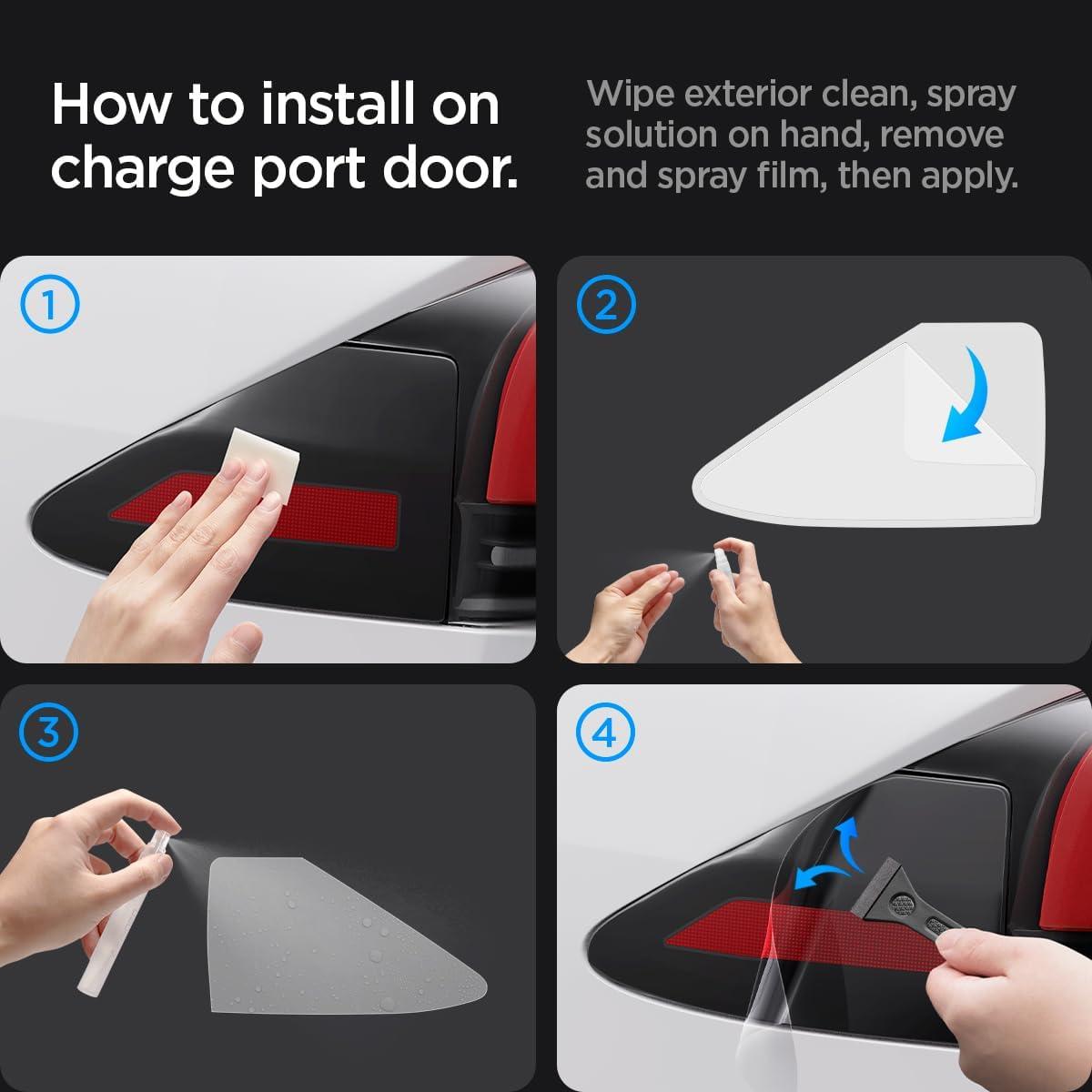 How to install on charge port door.

Wipe exterior clean, spray solution on hand, remove and spray film, then apply.

1

2

3

4