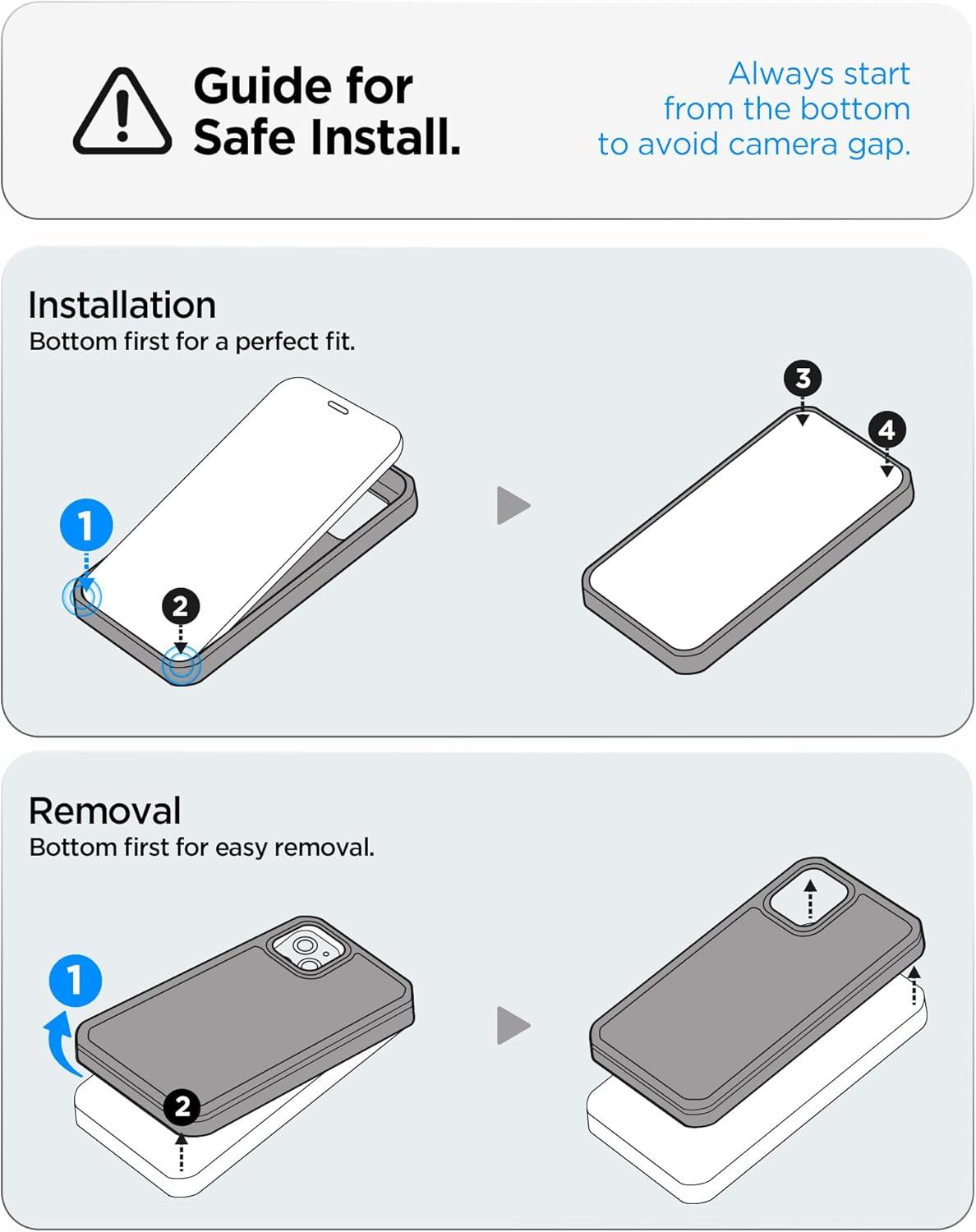 Guide for Safe Install.

Always start from the bottom to avoid camera gap.

Installation
Bottom first for a perfect fit.

1

2

3

4

Removal
Bottom first for easy removal.

1

2